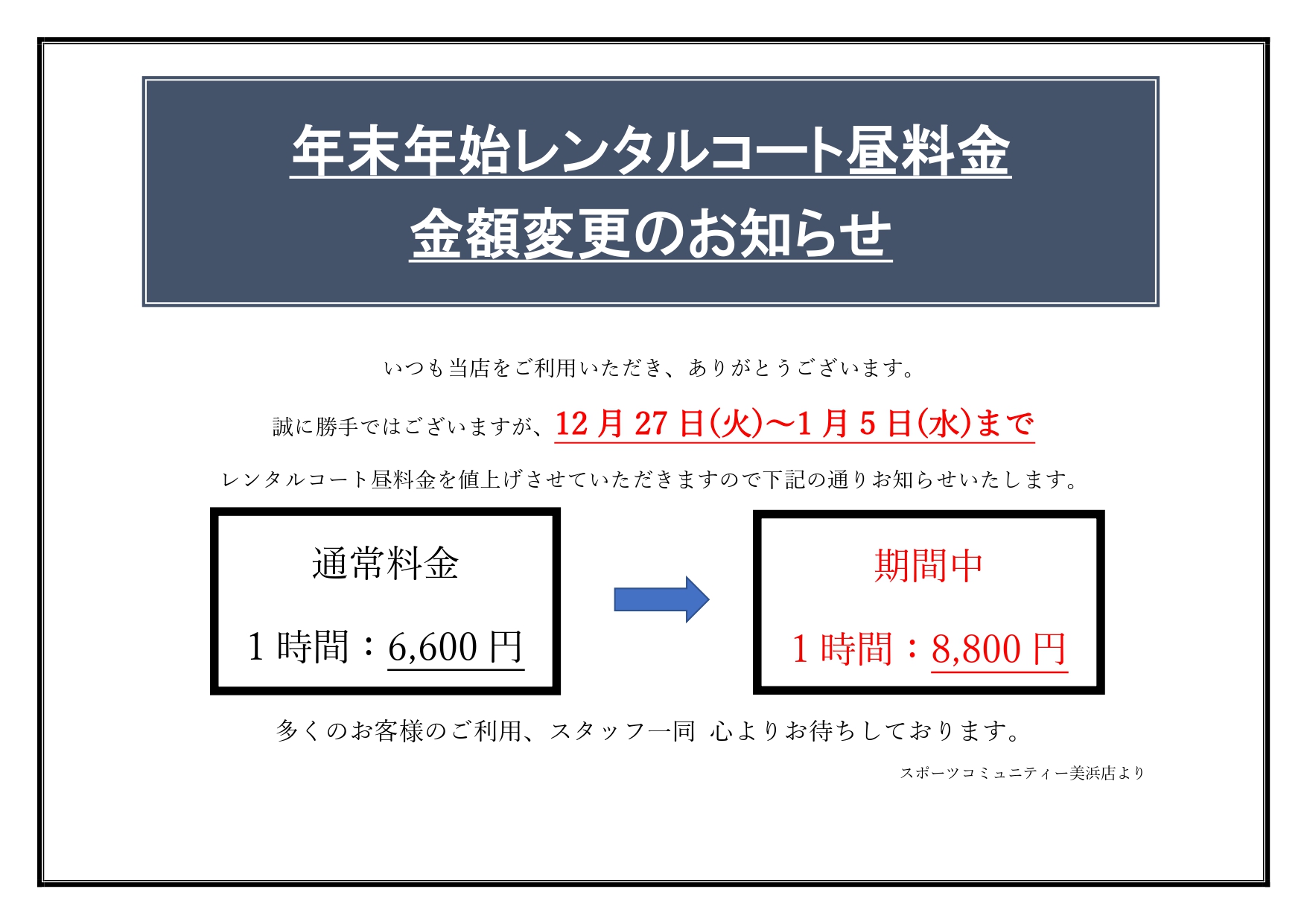 年末年始レンタルコート昼料金
金額変更のお知らせ

いつも当店をご利用いただき、ありがとうございます。

誠に勝手ではございますが、12月27日(火)～1月5日(水)まで

レンタルコート昼料金を値上げさせていただきますので下記の通りお知らせいたします。

通常料金

1時間：6,600円

期間中

1時間：8,800円

多くのお客様のご利用、スタッフ一同 心よりお待ちしております。

スポーツコミュニティー美浜店より